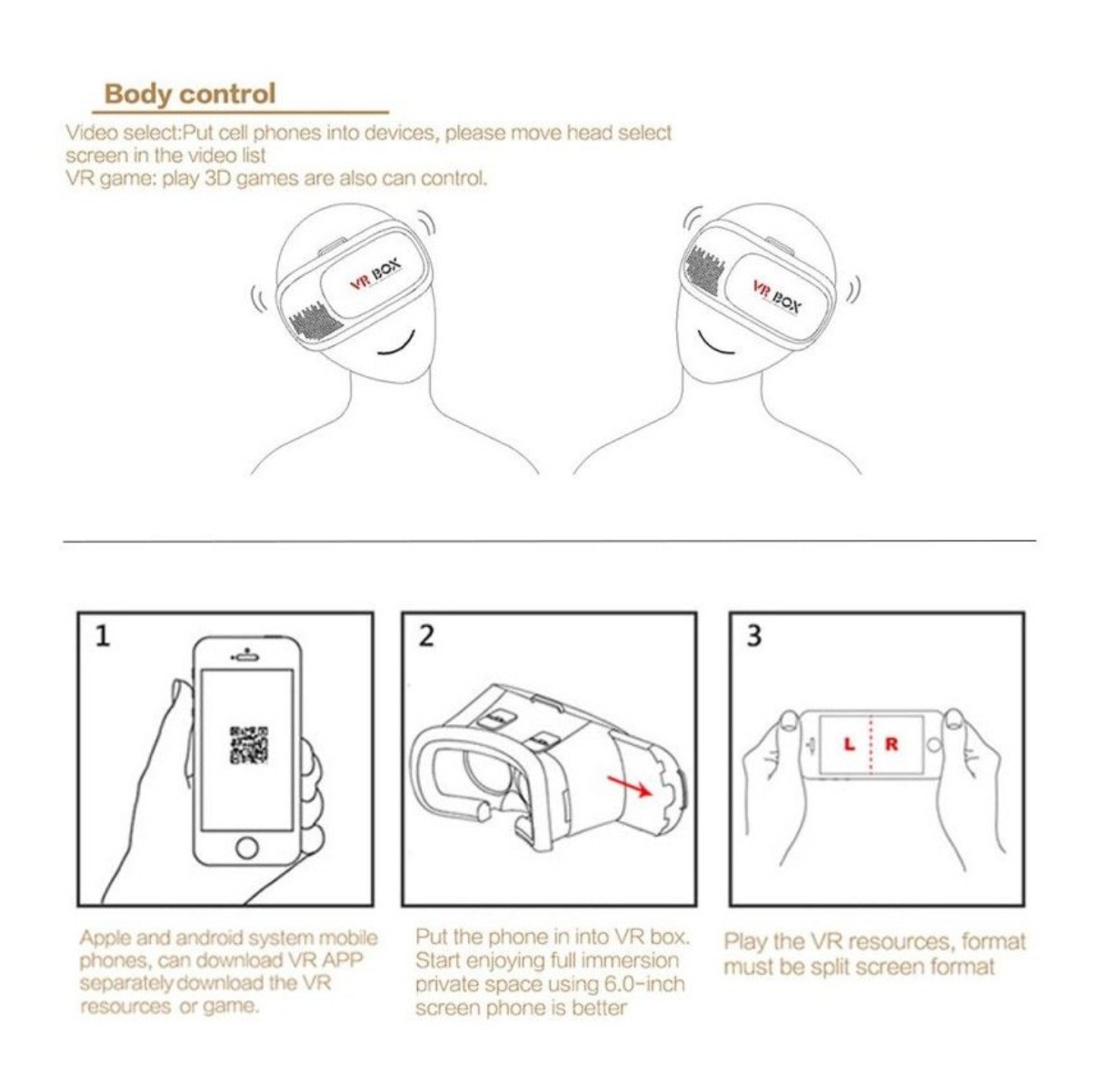 Body control

Video select:Put cell phones into devices, please move head select screen in the video list
VR game: play 3D games are also can control.

VR BOX

VR BOX

1

Apple and android system mobile phones, can download VR APP separately download the VR resources or game.

2

Put the phone in into VR box. Start enjoying full immersion private space using 6.0-inch screen phone is better

3

L R

Play the VR resources, format must be split screen format